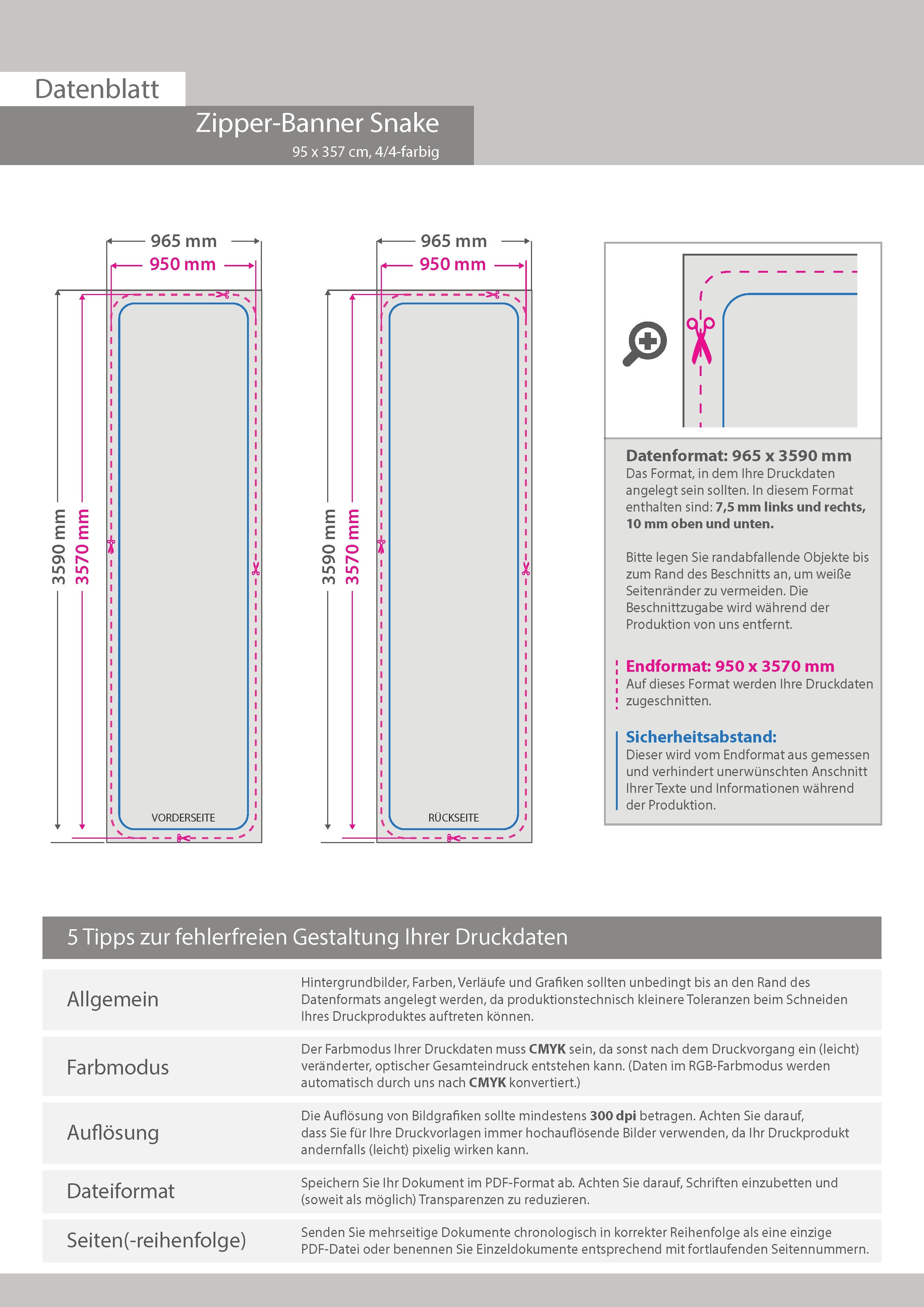 Datenblatt

Zipper-Banner Snake
95 x 357 cm, 4/4-farbig

965 mm
950 mm
3590 mm
3570 mm
VORDERSEITE

965 mm
950 mm
3590 mm
3570 mm
RÜCKSEITE

Datenformat: 965 x 3590 mm
Das Format, in dem Ihre Druckdaten angelegt sein sollten. In diesem Format enthalten sind: 7,5 mm links und rechts, 10 mm oben und unten.

Bitte legen Sie randabfallende Objekte bis zum Rand des Beschnitts an, um weiße Seitenränder zu vermeiden. Die Beschnittzugabe wird während der Produktion von uns entfernt.

Endformat: 950 x 3570 mm
Auf dieses Format werden Ihre Druckdaten zugeschnitten.

Sicherheitsabstand:
Dieser wird vom Endformat aus gemessen und verhindert unerwünschten Anschnitt Ihrer Texte und Informationen während der Produktion.

5 Tipps zur fehlerfreien Gestaltung Ihrer Druckdaten

| Allgemein | Hintergrundbilder, Farben, Verläufe und Grafiken sollten unbedingt bis an den Rand des Datenformats angelegt werden, da produktionstechnisch kleinere Toleranzen beim Schneiden Ihres Druckproduktes auftreten können. |
|---|---|
| Farbmodus | Der Farbmodus Ihrer Druckdaten muss CMYK sein, da sonst nach dem Druckvorgang ein (leicht) veränderter, optischer Gesamteindruck entstehen kann. (Daten im RGB-Farbmodus werden automatisch durch uns nach CMYK konvertiert.) |
| Auflösung | Die Auflösung von Bildgrafiken sollte mindestens 300 dpi betragen. Achten Sie darauf, dass Sie für Ihre Druckvorlagen immer hochauflösende Bilder verwenden, da Ihr Druckprodukt andernfalls (leicht) pixelig wirken kann. |
| Dateiformat | Speichern Sie Ihr Dokument im PDF-Format ab. Achten Sie darauf, Schriften einzubetten und (soweit als möglich) Transparenzen zu reduzieren. |
| Seiten(-reihenfolge) | Senden Sie mehrseitige Dokumente chronologisch in korrekter Reihenfolge als eine einzige PDF-Datei oder benennen Sie Einzeldokumente entsprechend mit fortlaufenden Seitennummern. |